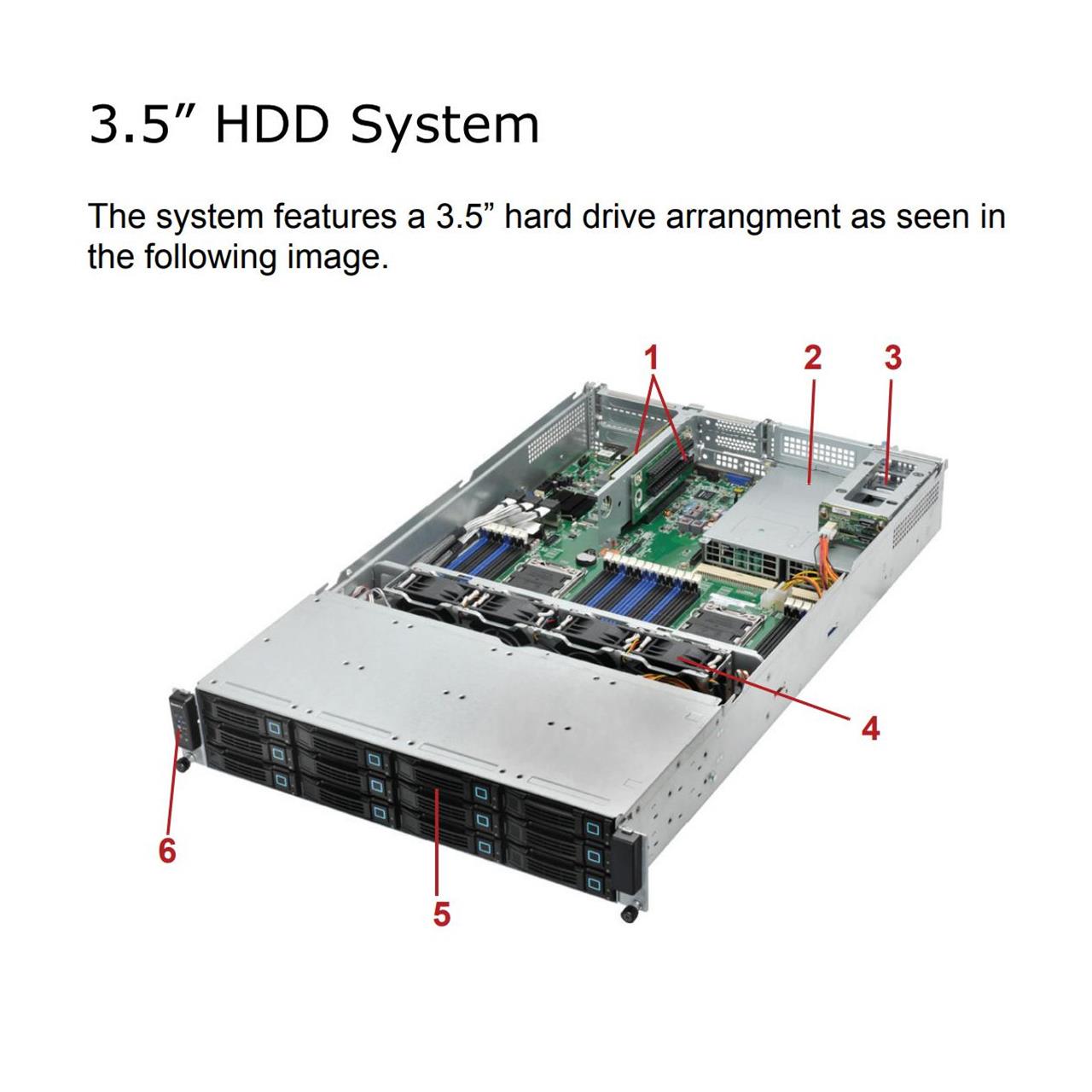 3.5” HDD System

The system features a 3.5” hard drive arrangment as seen in the following image.

1
2
3
4
6
5