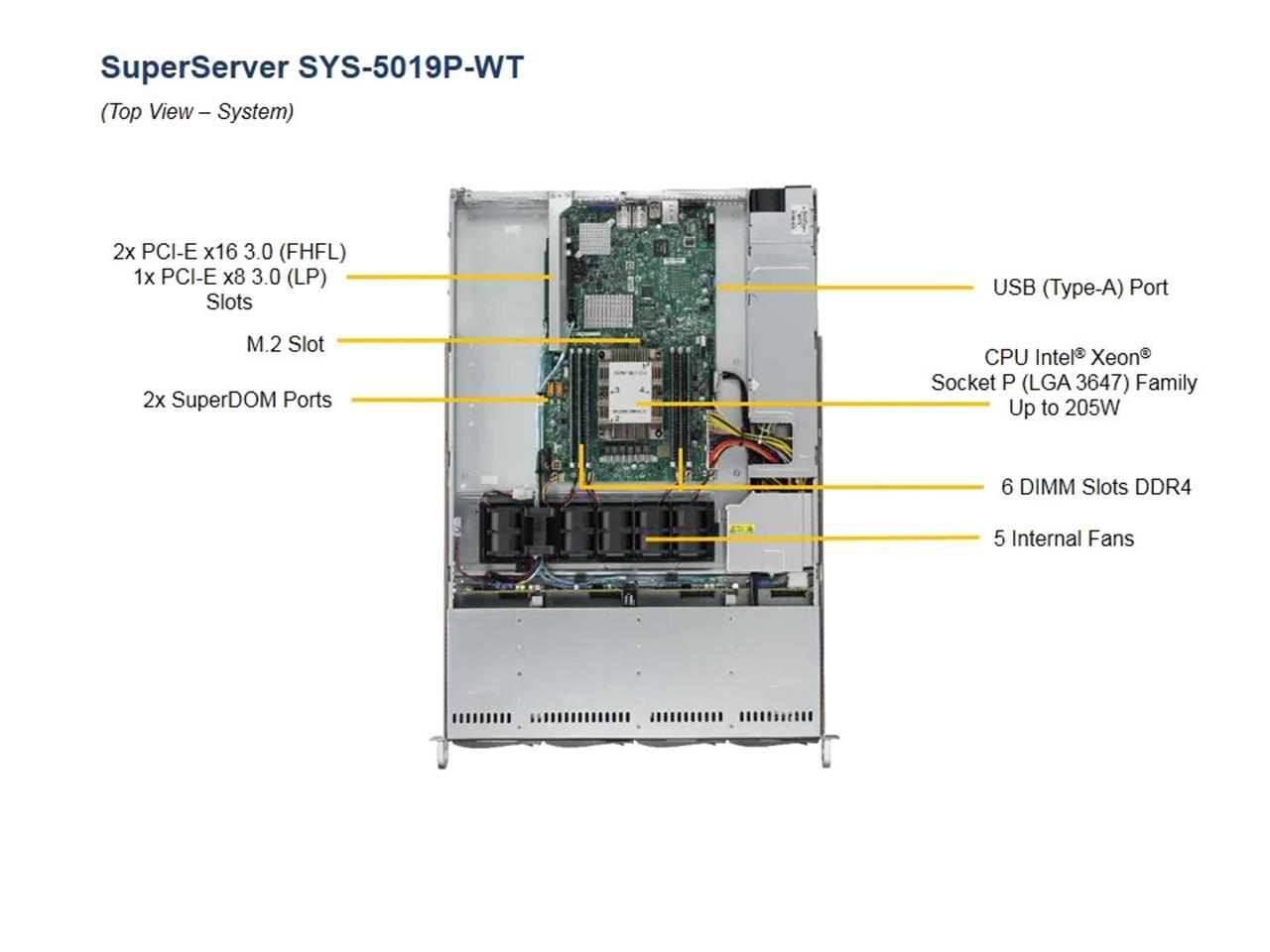 SuperServer SYS-5019P-WT

(Top View – System)

2x PCI-E x16 3.0 (FHFL)
1x PCI-E x8 3.0 (LP)
Slots

M.2 Slot

2x SuperDOM Ports

USB (Type-A) Port

CPU Intel® Xeon®
Socket P (LGA 3647) Family
Up to 205W

6 DIMM Slots DDR4

5 Internal Fans