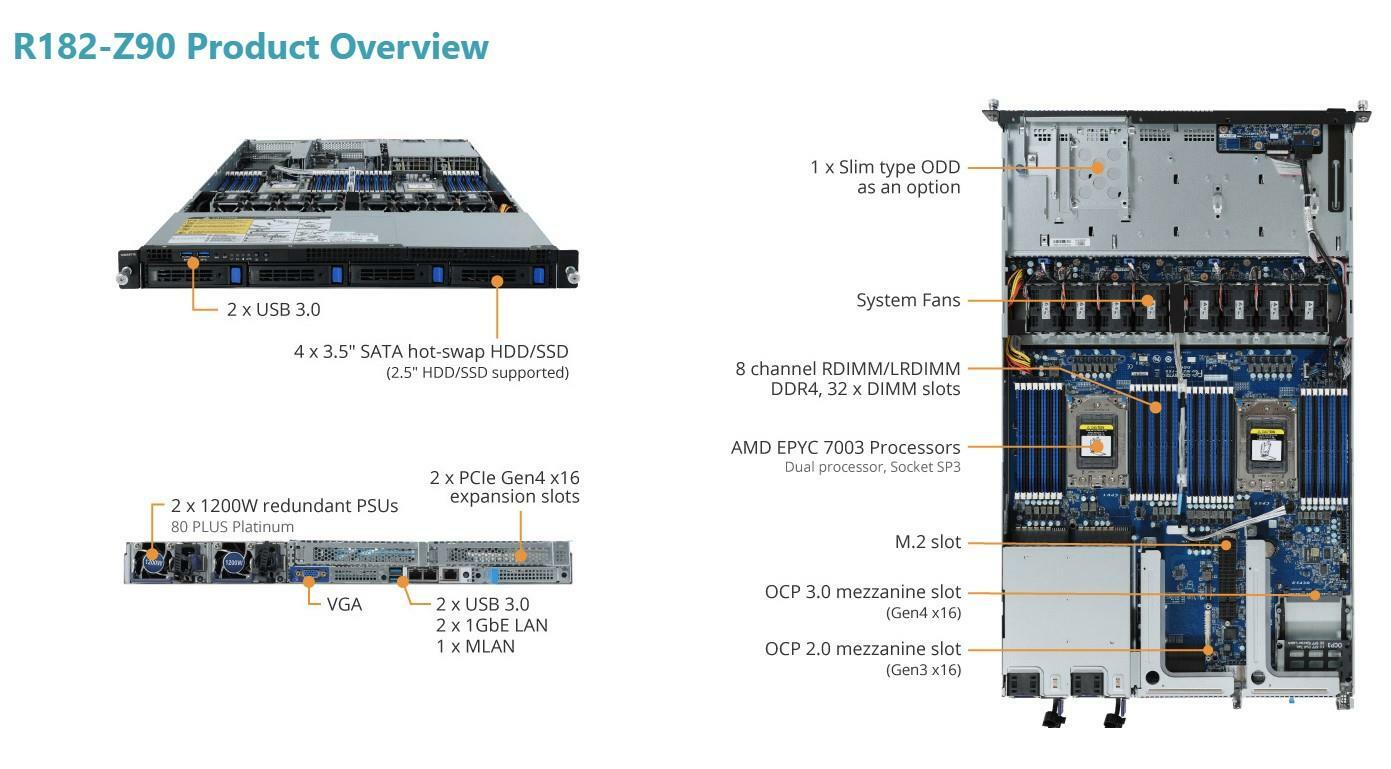 R182-Z90 Product Overview

2 x USB 3.0

4 x 3.5" SATA hot-swap HDD/SSD
(2.5" HDD/SSD supported)

2 x 1200W redundant PSUs
80 PLUS Platinum

2 x PCIe Gen4 x16
expansion slots

VGA

2 x USB 3.0
2 x 1GbE LAN
1 x MLAN

1 x Slim type ODD
as an option

System Fans

8 channel RDIMM/LRDIMM
DDR4, 32 x DIMM slots

AMD EPYC 7003 Processors
Dual processor, Socket SP3

M.2 slot

OCP 3.0 mezzanine slot
(Gen4 x16)

OCP 2.0 mezzanine slot
(Gen3 x16)