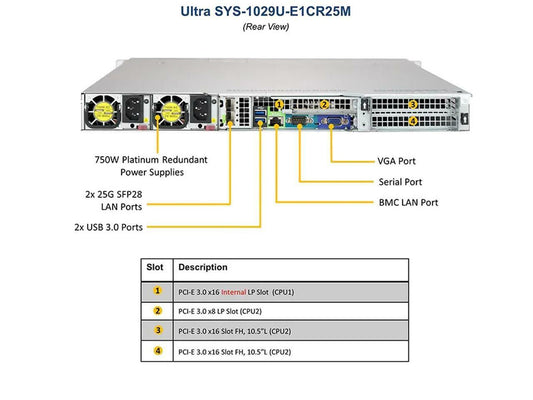 Ultra SYS-1029U-E1CR25M
(Rear View)

1
2
3
4

750W Platinum Redundant Power Supplies

2x 25G SFP28 LAN Ports

2x USB 3.0 Ports

VGA Port

Serial Port

BMC LAN Port

| Slot | Description |
|---|---|
| 1 | PCI-E 3.0 x16 Internal LP Slot (CPU1) |
| 2 | PCI-E 3.0 x8 LP Slot (CPU2) |
| 3 | PCI-E 3.0 x16 Slot FH, 10.5"L (CPU2) |
| 4 | PCI-E 3.0 x16 Slot FH, 10.5"L (CPU2) |